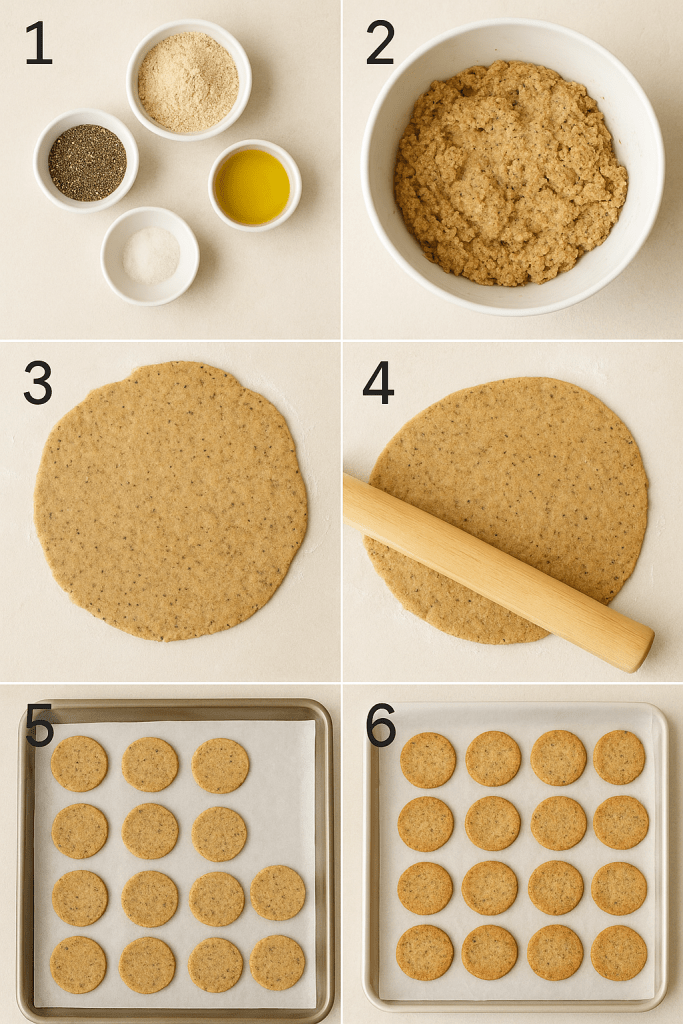 1

2

3

4

5

6